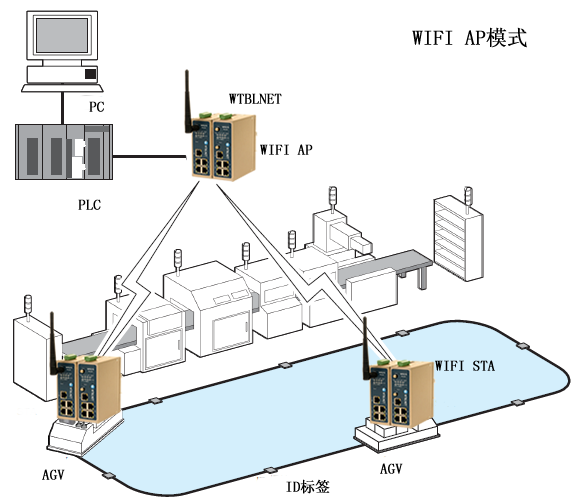 WIFI AP模式

PC

WTBLNET

WIFI AP

PLC

WIFI STA

AGV

AGV

ID标签